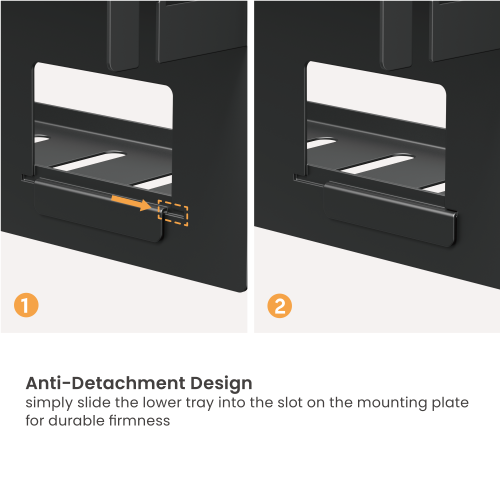 1

2

Anti-Detachment Design
simply slide the lower tray into the slot on the mounting plate for durable firmness